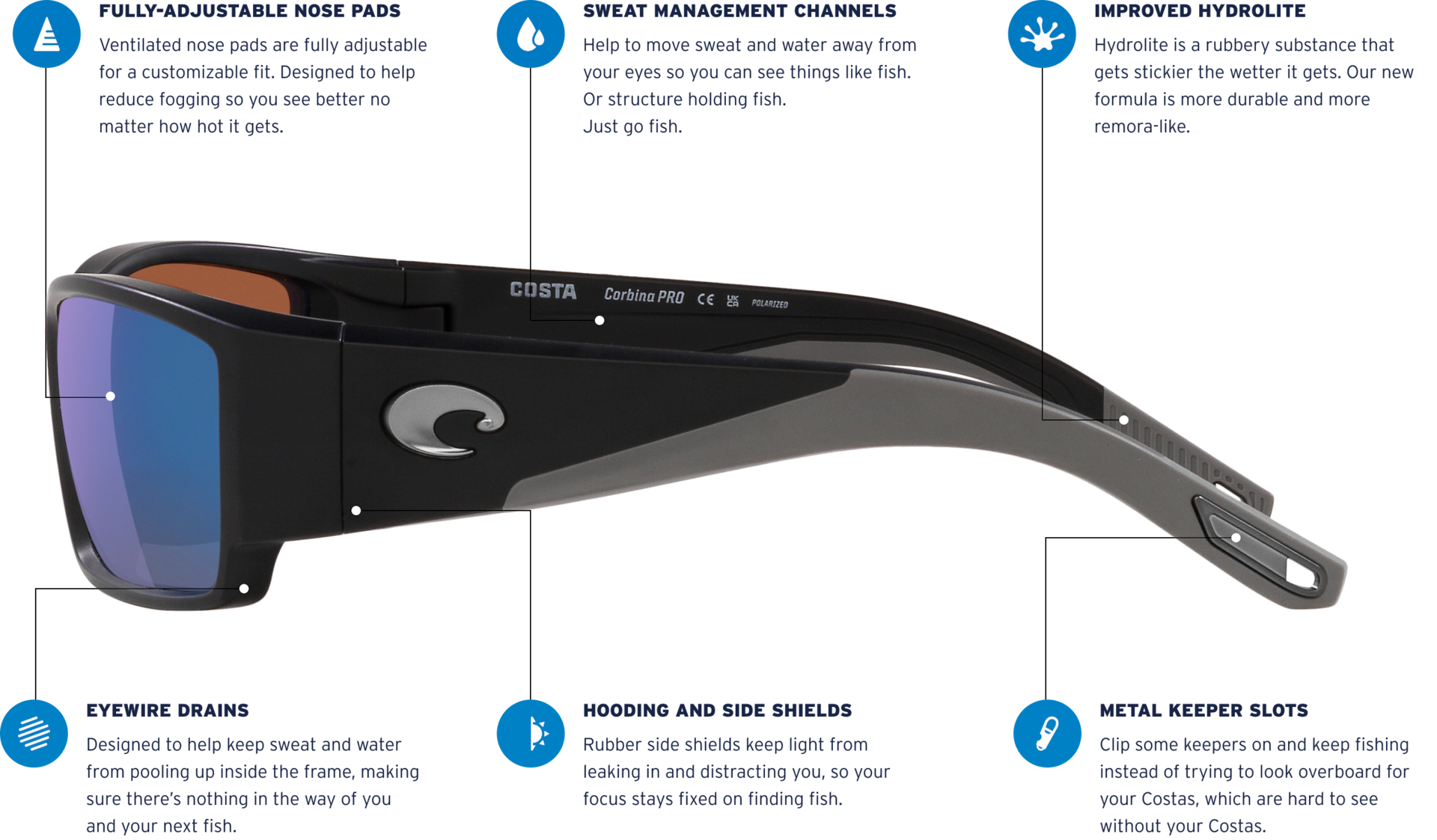 FULLY-ADJUSTABLE NOSE PADS

Ventilated nose pads are fully adjustable for a customizable fit. Designed to help reduce fogging so you see better no matter how hot it gets.

SWEAT MANAGEMENT CHANNELS

Help to move sweat and water away from your eyes so you can see things like fish. Or structure holding fish. Just go fish.

IMPROVED HYDROLITE

Hydrolite is a rubbery substance that gets stickier the wetter it gets. Our new formula is more durable and more remora-like.

COSTA Corbina PRO CE UK CA POLARIZED

EYEWIRE DRAINS

Designed to help keep sweat and water from pooling up inside the frame, making sure there's nothing in the way of you and your next fish.

HOODING AND SIDE SHIELDS

Rubber side shields keep light from leaking in and distracting you, so your focus stays fixed on finding fish.

METAL KEEPER SLOTS

Clip some keepers on and keep fishing instead of trying to look overboard for your Costas, which are hard to see without your Costas.