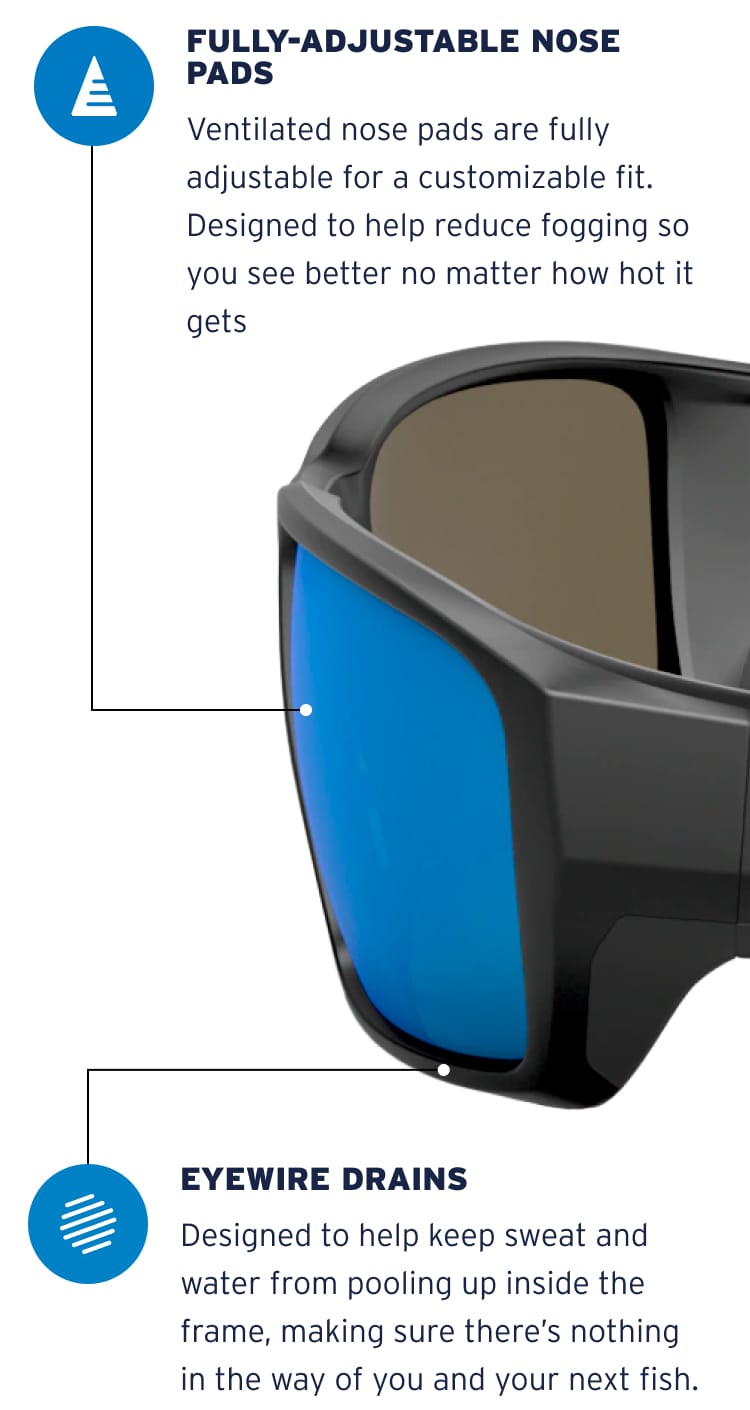 FULLY-ADJUSTABLE NOSE PADS

Ventilated nose pads are fully adjustable for a customizable fit. Designed to help reduce fogging so you see better no matter how hot it gets

EYEWIRE DRAINS

Designed to help keep sweat and water from pooling up inside the frame, making sure there's nothing in the way of you and your next fish.