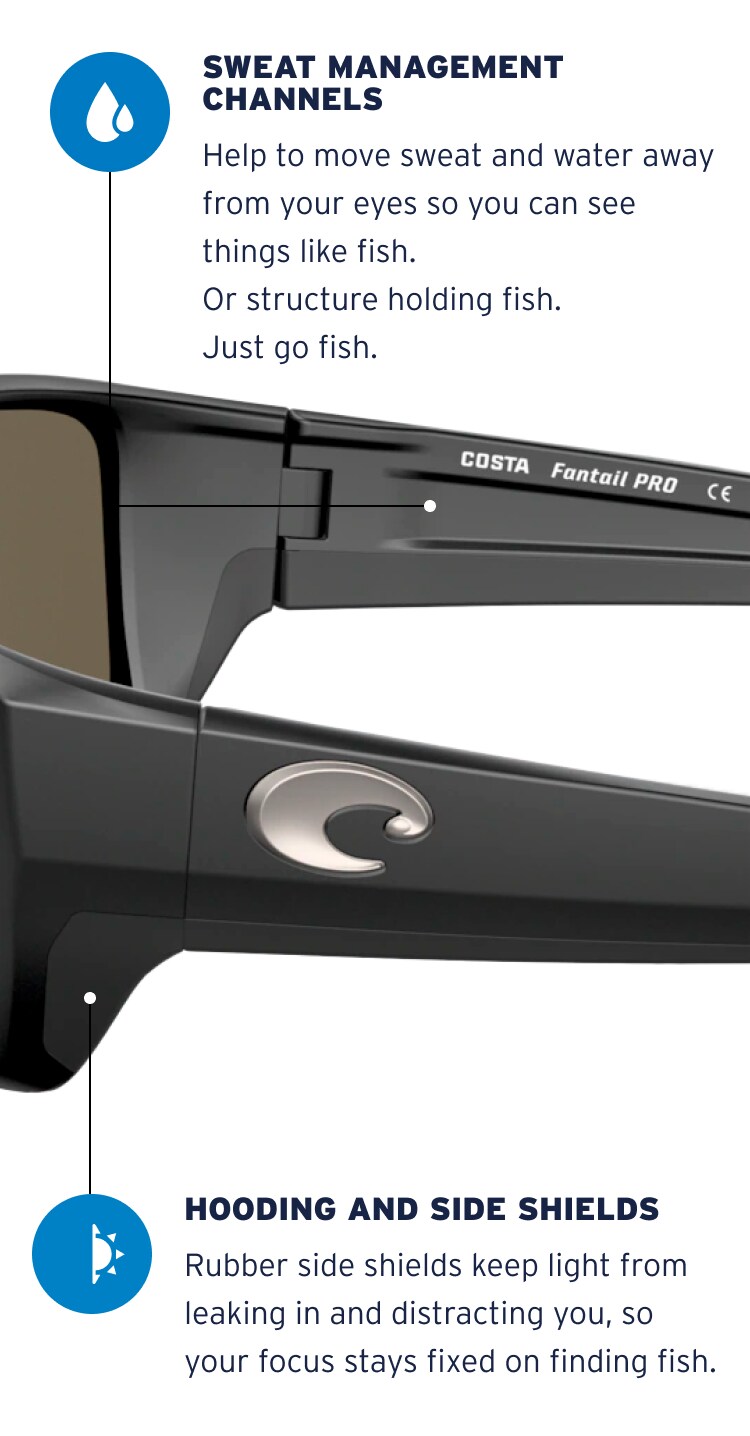 SWEAT MANAGEMENT CHANNELS

Help to move sweat and water away from your eyes so you can see things like fish.
Or structure holding fish.
Just go fish.

COSTA Fantail PRO CE

HOODING AND SIDE SHIELDS

Rubber side shields keep light from leaking in and distracting you, so your focus stays fixed on finding fish.