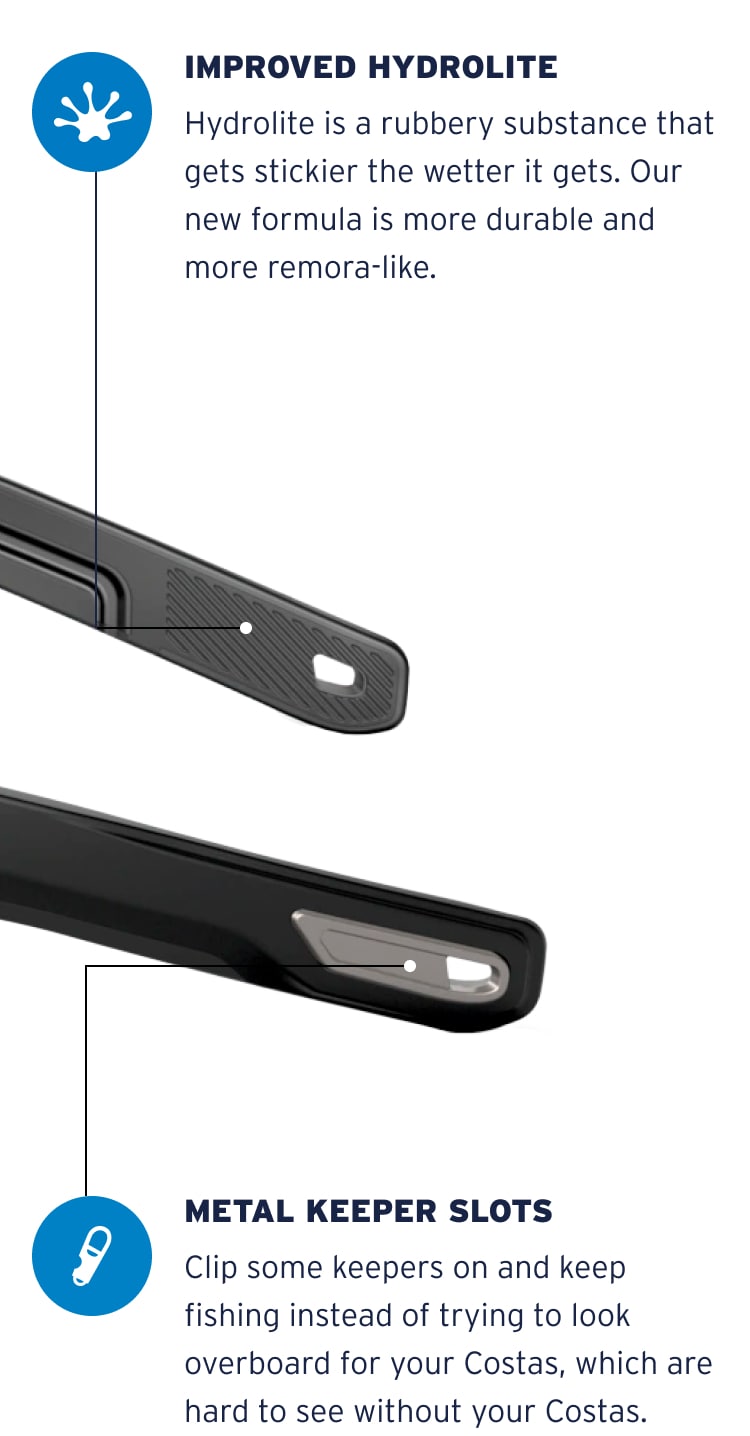 IMPROVED HYDROLITE

Hydrolite is a rubbery substance that gets stickier the wetter it gets. Our new formula is more durable and more remora-like.

METAL KEEPER SLOTS

Clip some keepers on and keep fishing instead of trying to look overboard for your Costas, which are hard to see without your Costas.