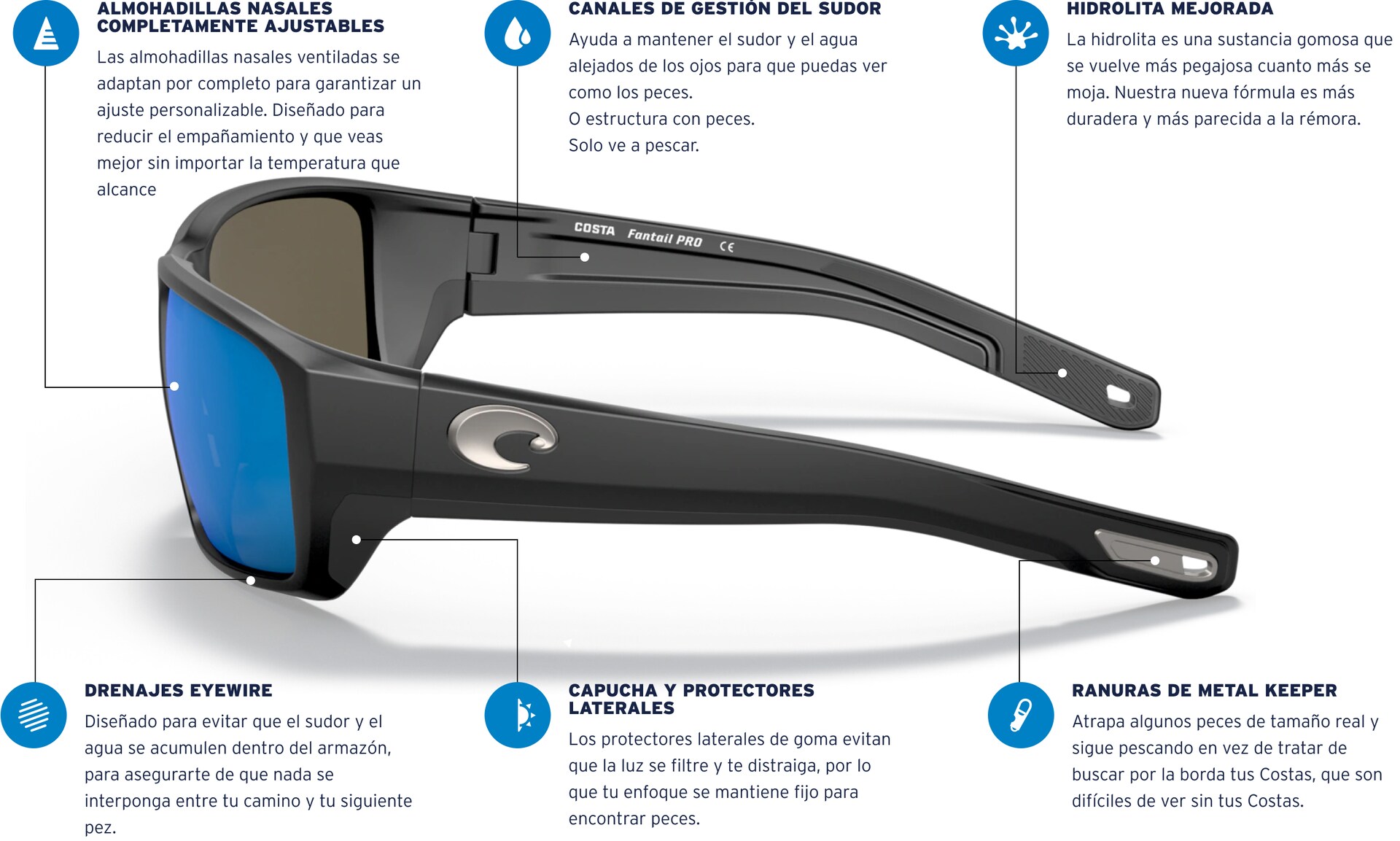 ALMOHADILLAS NASALES COMPLETAMENTE AJUSTABLES

Las almohadillas nasales ventiladas se adaptan por completo para garantizar un ajuste personalizable. Diseñado para reducir el empañamiento y que veas mejor sin importar la temperatura que alcance

CANALES DE GESTIÓN DEL SUDOR

Ayuda a mantener el sudor y el agua alejados de los ojos para que puedas ver como los peces.
O estructura con peces.
Solo ve a pescar.

HIDROLITA MEJORADA

La hidrolita es una sustancia gomosa que se vuelve más pegajosa cuanto más se moja. Nuestra nueva fórmula es más duradera y más parecida a la rémora.

COSTA Fantail PRO CE

DRENAJES EYEWIRE

Diseñado para evitar que el sudor y el agua se acumulen dentro del armazón, para asegurarte de que nada se interponga entre tu camino y tu siguiente pez.

CAPUCHA Y PROTECTORES LATERALES

Los protectores laterales de goma evitan que la luz se filtre y te distraiga, por lo que tu enfoque se mantiene fijo para encontrar peces.

RANURAS DE METAL KEEPER

Atrapa algunos peces de tamaño real y sigue pescando en vez de tratar de buscar por la borda tus Costas, que son difíciles de ver sin tus Costas.