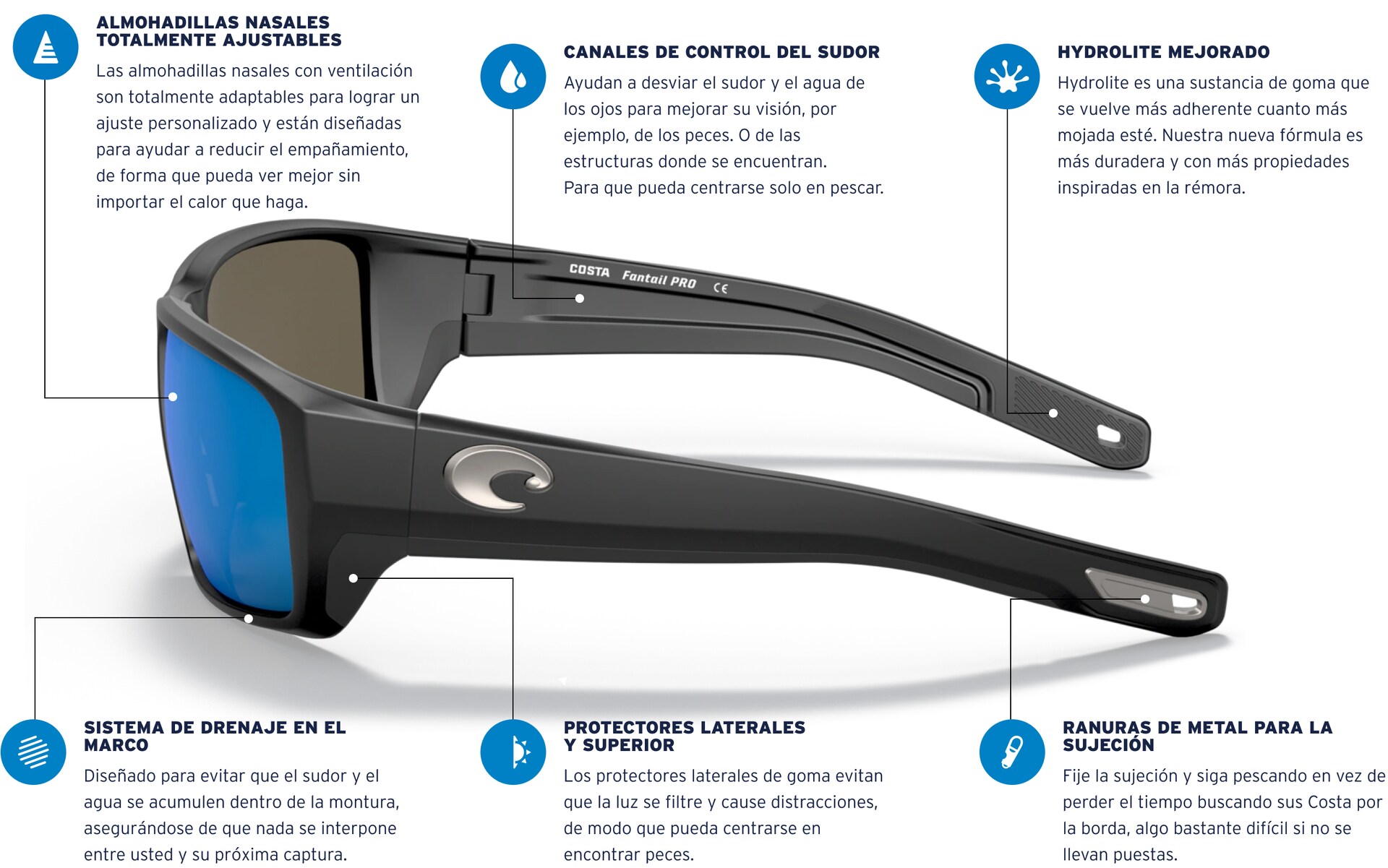 ALMOHADILLAS NASALES TOTALMENTE AJUSTABLES

Las almohadillas nasales con ventilación son totalmente adaptables para lograr un ajuste personalizado y están diseñadas para ayudar a reducir el empañamiento, de forma que pueda ver mejor sin importar el calor que haga.

CANALES DE CONTROL DEL SUDOR

Ayudan a desviar el sudor y el agua de los ojos para mejorar su visión, por ejemplo, de los peces. O de las estructuras donde se encuentran. Para que pueda centrarse solo en pescar.

HYDROLITE MEJORADO

Hydrolite es una sustancia de goma que se vuelve más adherente cuanto más mojada esté. Nuestra nueva fórmula es más duradera y con más propiedades inspiradas en la rémora.

COSTA Fantail PRO CE

SISTEMA DE DRENAJE EN EL MARCO

Diseñado para evitar que el sudor y el agua se acumulen dentro de la montura, asegurándose de que nada se interpone entre usted y su próxima captura.

PROTECTORES LATERALES Y SUPERIOR

Los protectores laterales de goma evitan que la luz se filtre y cause distracciones, de modo que pueda centrarse en encontrar peces.

RANURAS DE METAL PARA LA SUJECIÓN

Fije la sujeción y siga pescando en vez de perder el tiempo buscando sus Costa por la borda, algo bastante difícil si no se llevan puestas.