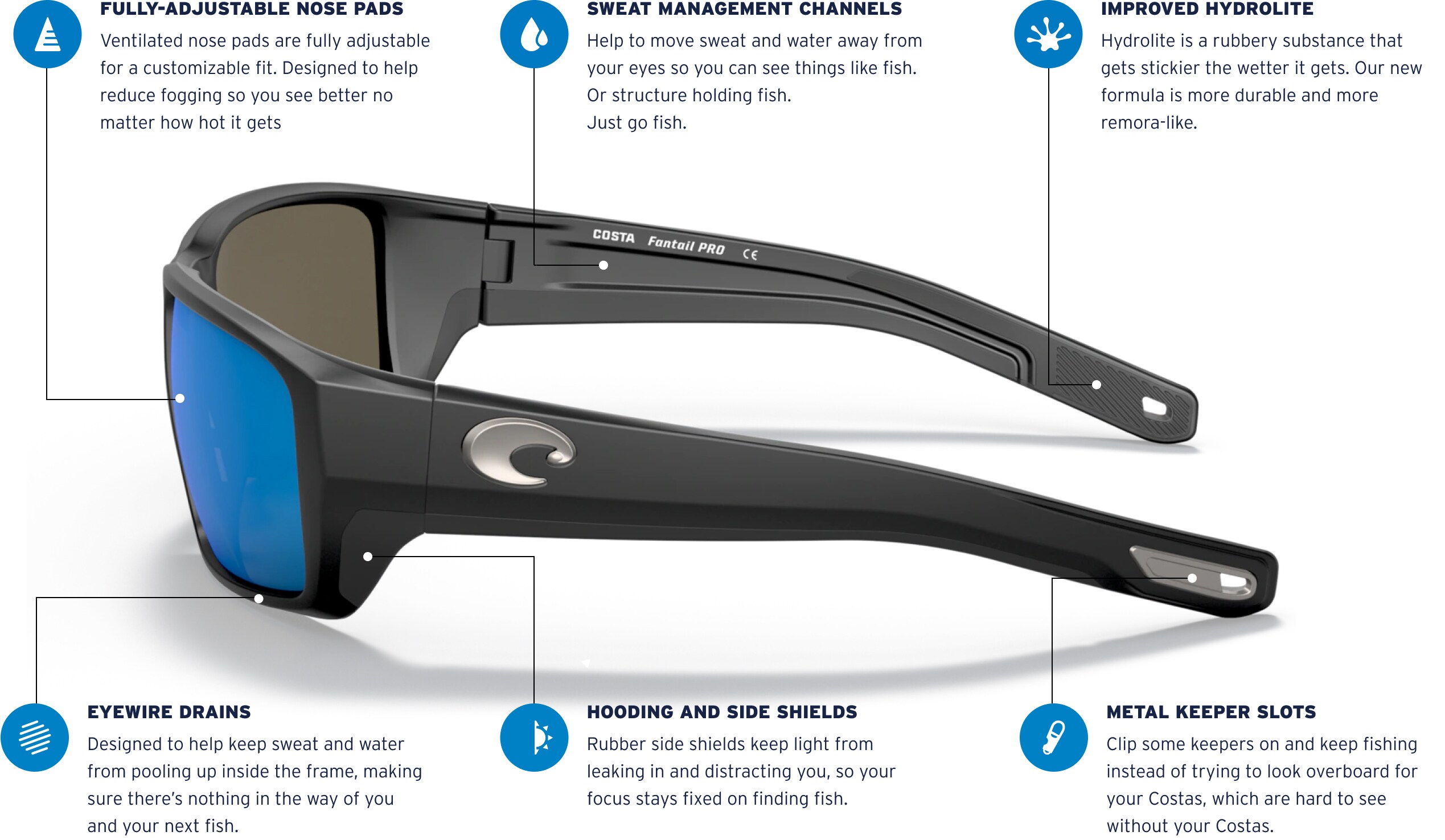 FULLY-ADJUSTABLE NOSE PADS
Ventilated nose pads are fully adjustable for a customizable fit. Designed to help reduce fogging so you see better no matter how hot it gets

SWEAT MANAGEMENT CHANNELS
Help to move sweat and water away from your eyes so you can see things like fish. Or structure holding fish.
Just go fish.

IMPROVED HYDROLITE
Hydrolite is a rubbery substance that gets stickier the wetter it gets. Our new formula is more durable and more remora-like.

COSTA Fantail PRO CE

EYEWIRE DRAINS
Designed to help keep sweat and water from pooling up inside the frame, making sure there's nothing in the way of you and your next fish.

HOODING AND SIDE SHIELDS
Rubber side shields keep light from leaking in and distracting you, so your focus stays fixed on finding fish.

METAL KEEPER SLOTS
Clip some keepers on and keep fishing instead of trying to look overboard for your Costas, which are hard to see without your Costas.